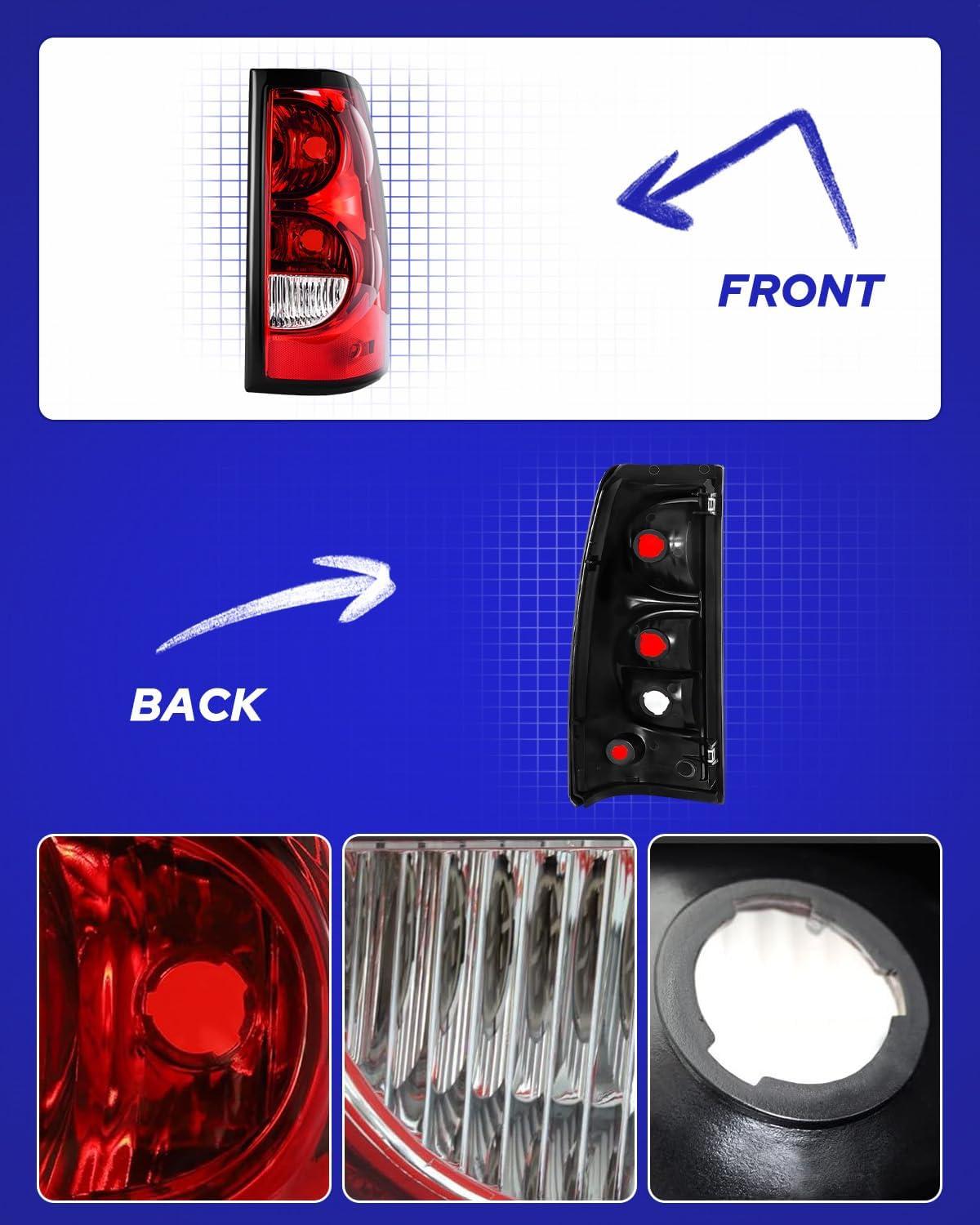 FRONT

BACK