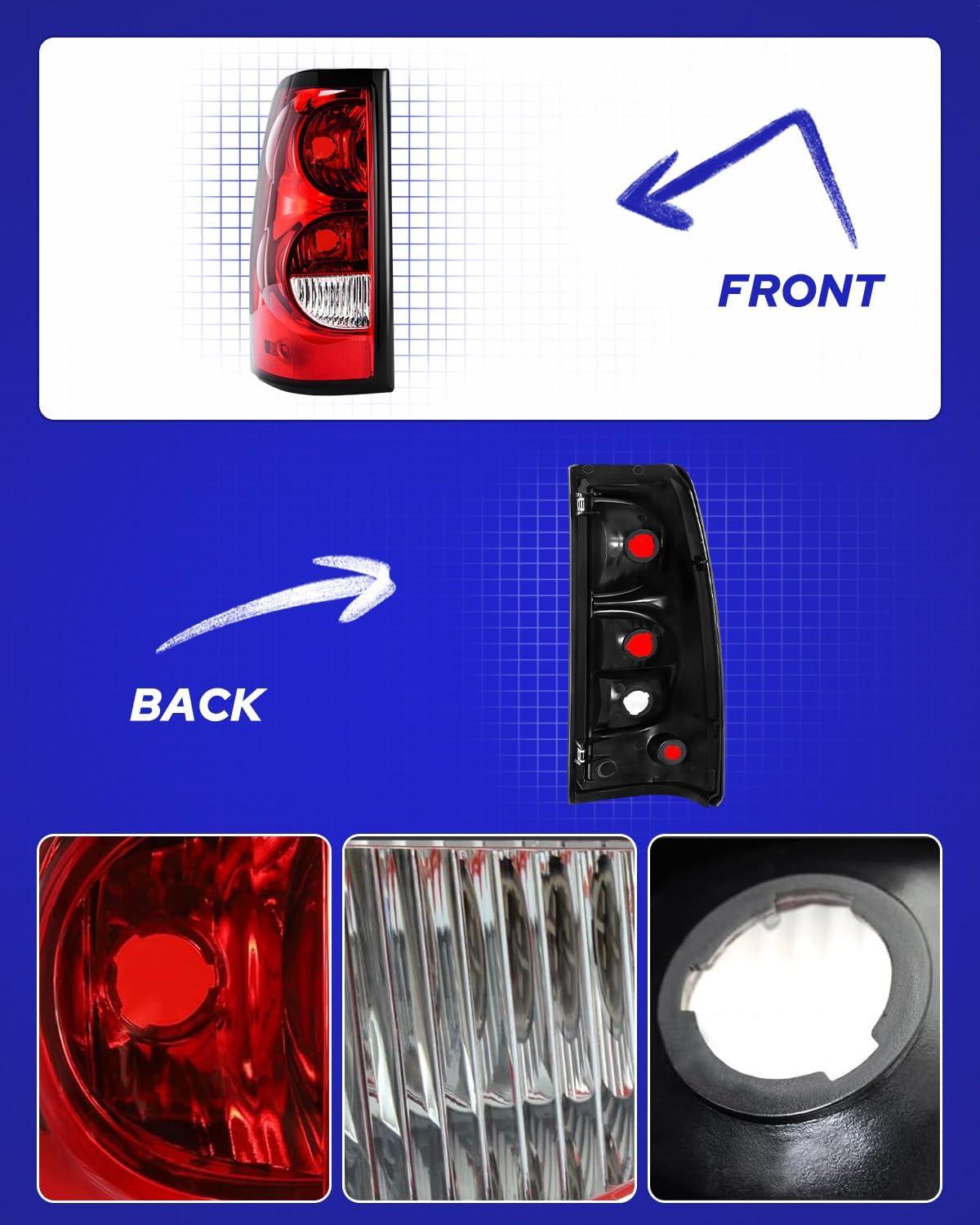 FRONT

BACK