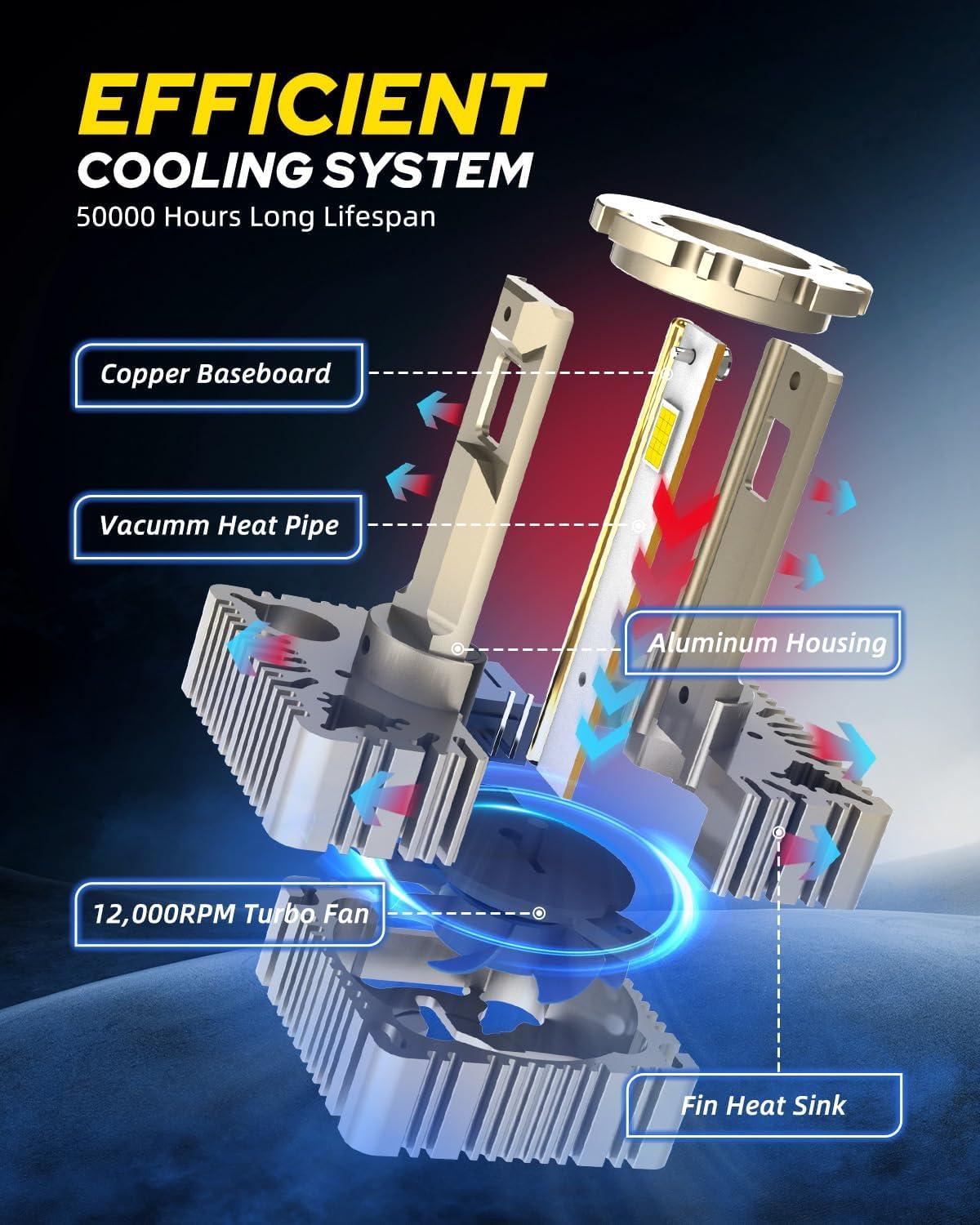 EFFICIENT
COOLING SYSTEM
50000 Hours Long Lifespan

Copper Baseboard

Vacumm Heat Pipe

Aluminum Housing

12,000RPM Turbo Fan

Fin Heat Sink