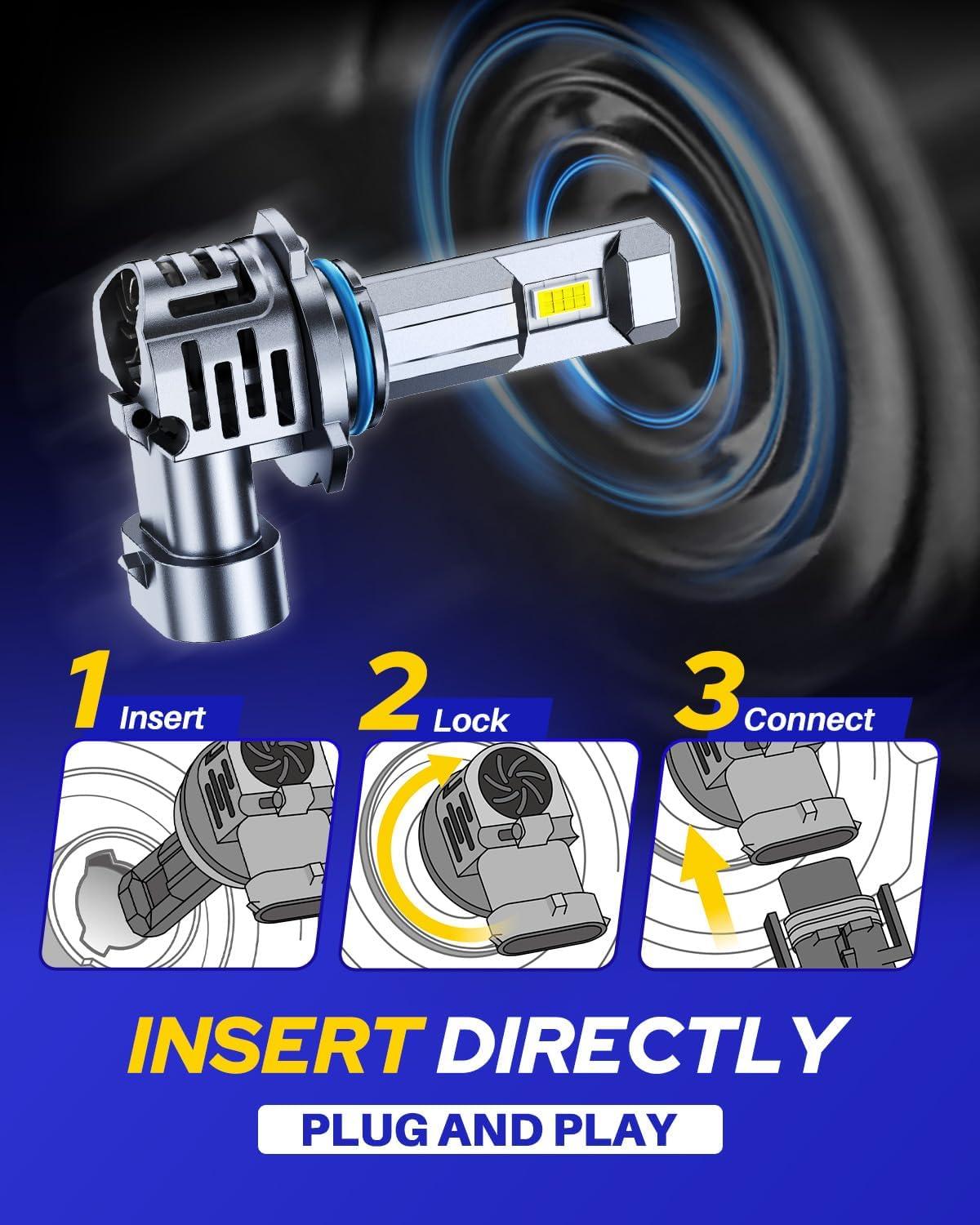 1 Insert

2 Lock

3 Connect

INSERT DIRECTLY

PLUG AND PLAY