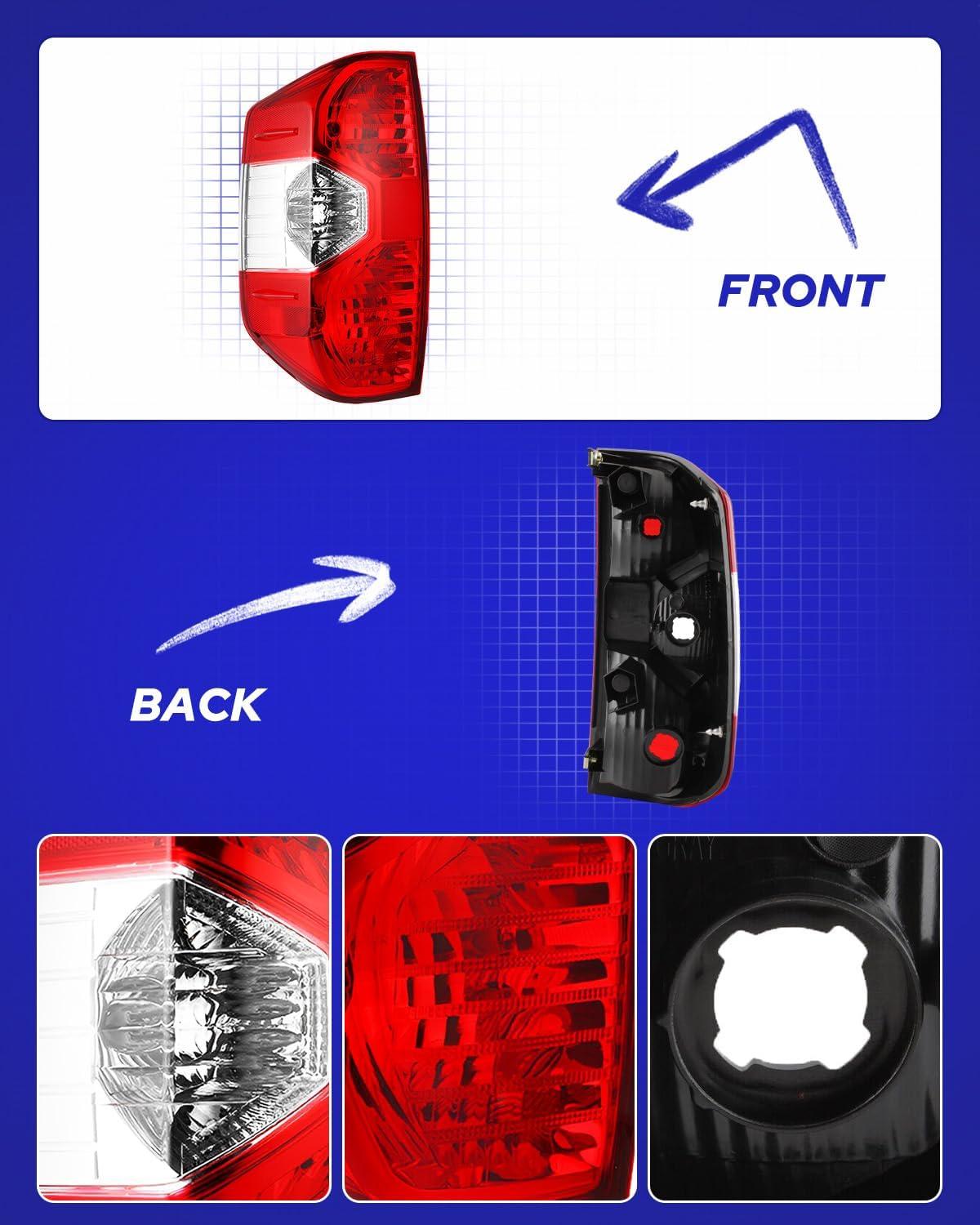 FRONT

BACK