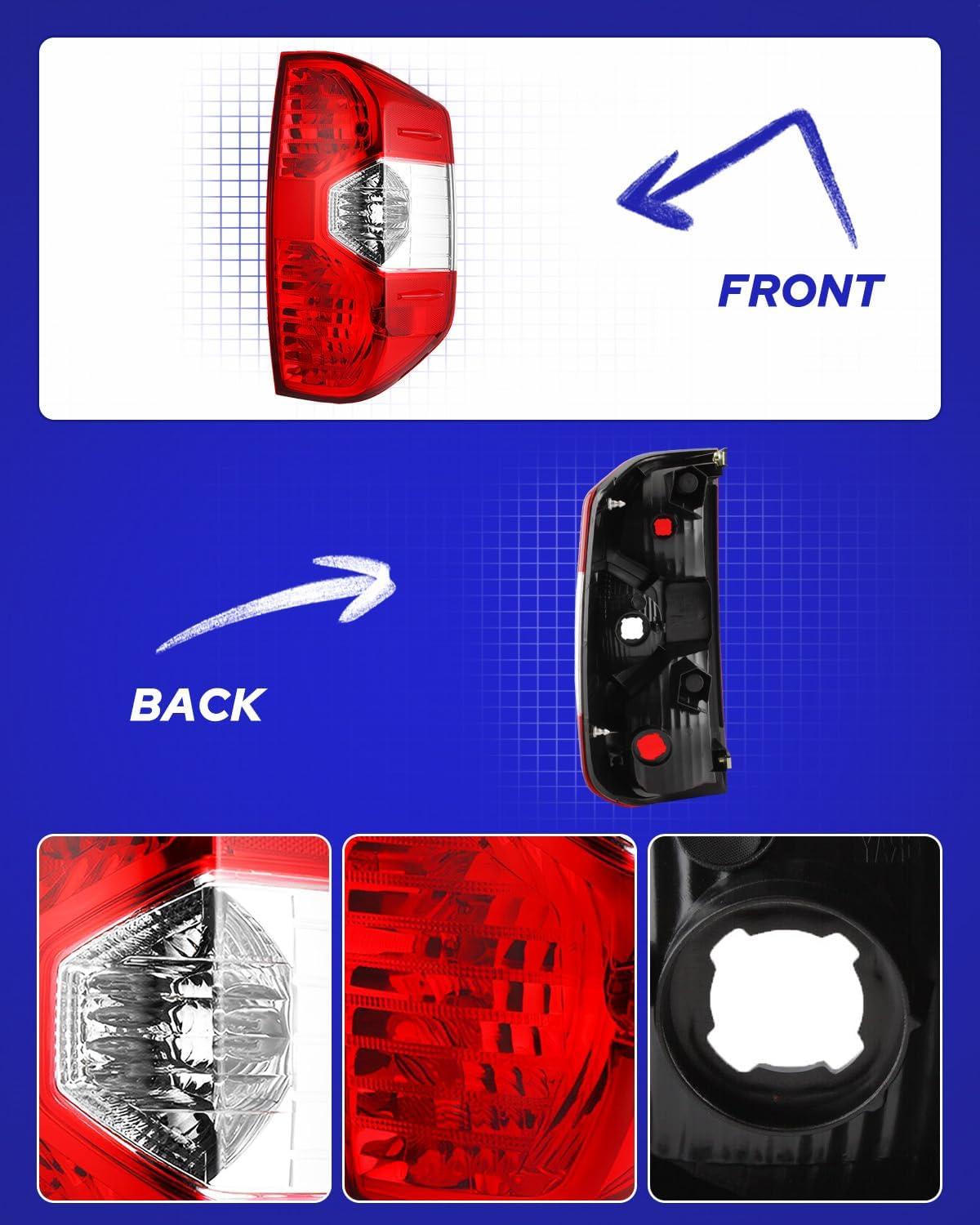 FRONT

BACK