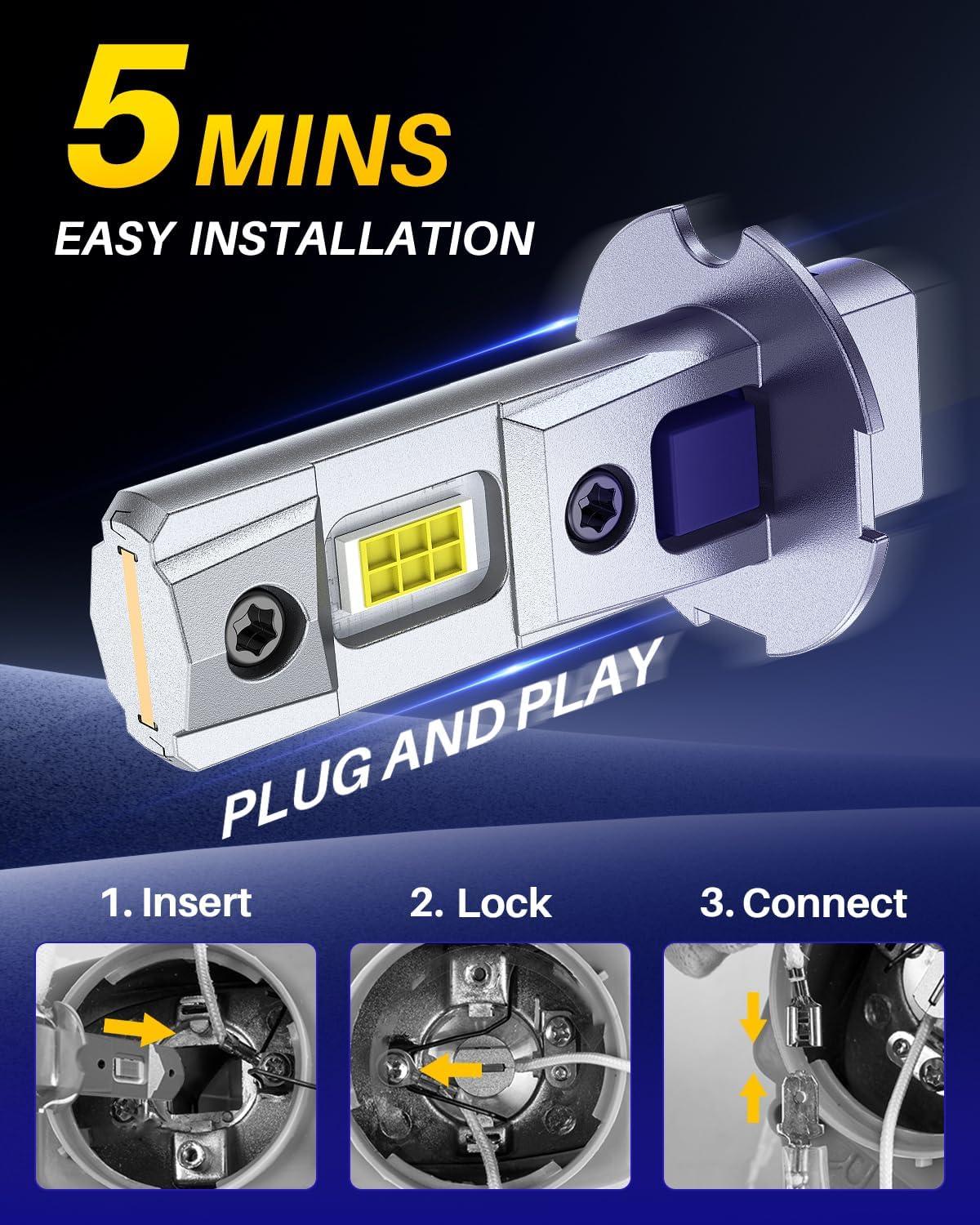 5 MINS
EASY INSTALLATION

PLUG AND PLAY

1. Insert

2. Lock

3. Connect