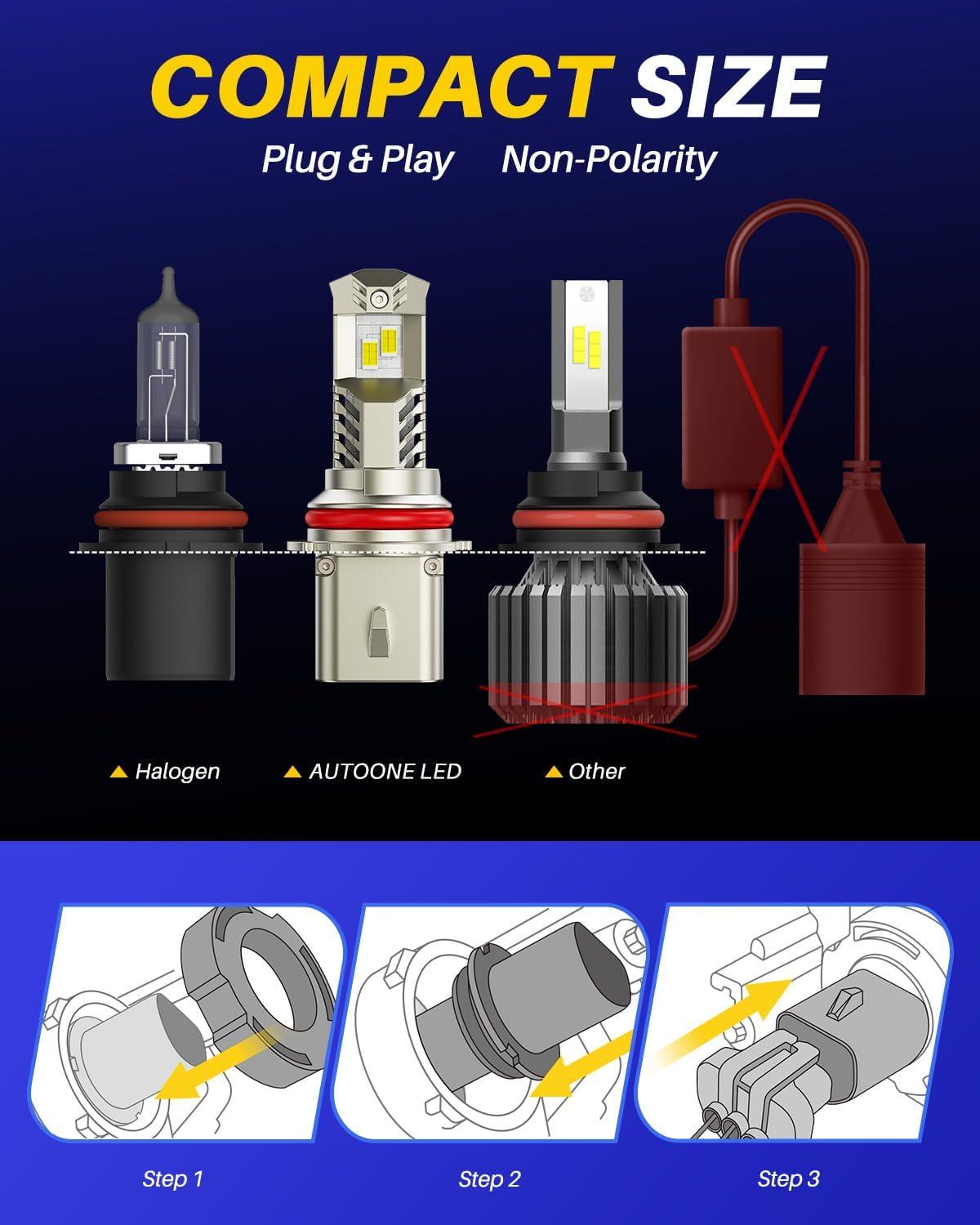 COMPACT SIZE

Plug & Play Non-Polarity

▲ Halogen ▲ AUTOONE LED ▲ Other

Step 1 Step 2 Step 3