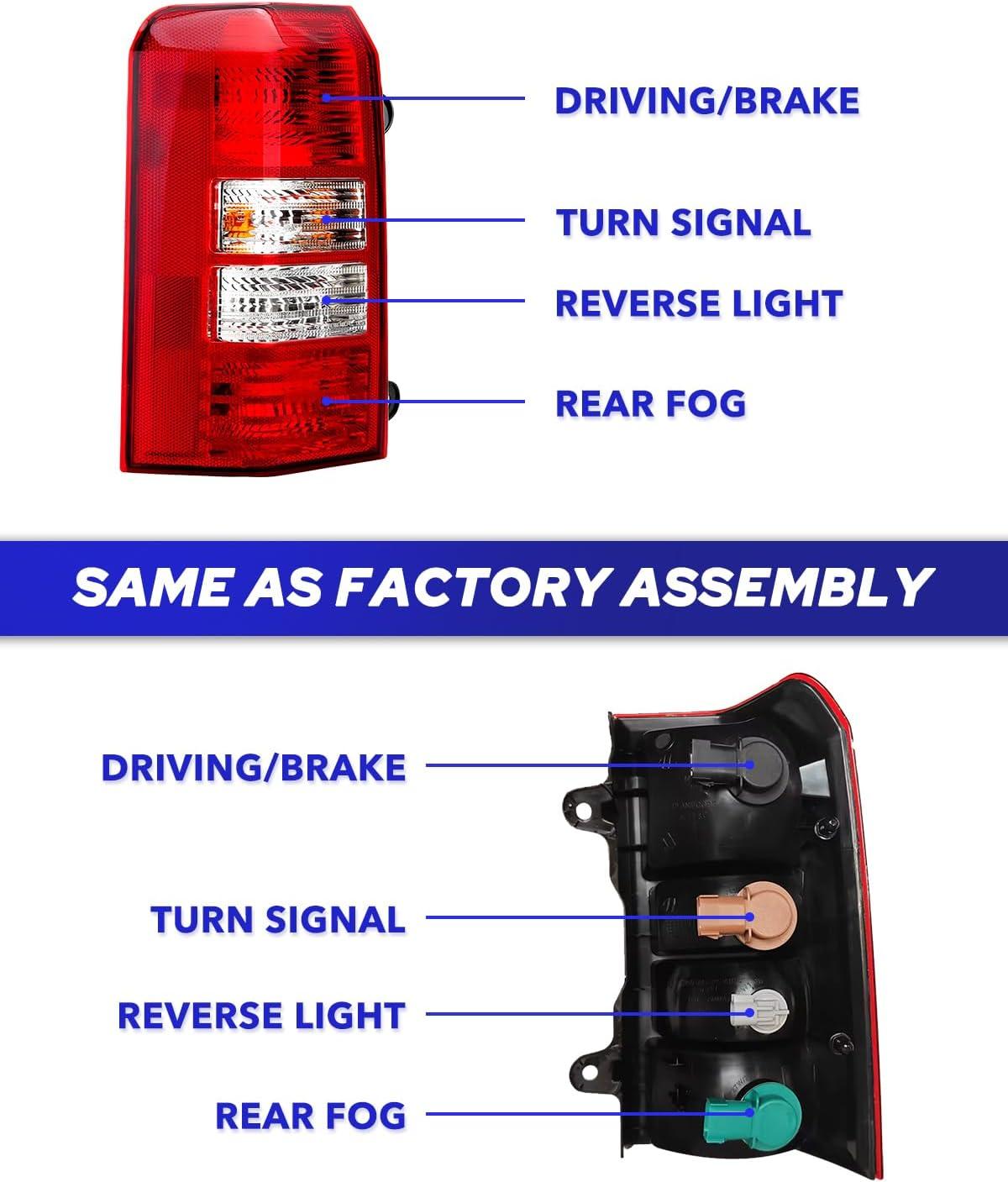 DRIVING/BRAKE

TURN SIGNAL

REVERSE LIGHT

REAR FOG

SAME AS FACTORY ASSEMBLY

DRIVING/BRAKE

TURN SIGNAL

REVERSE LIGHT

REAR FOG