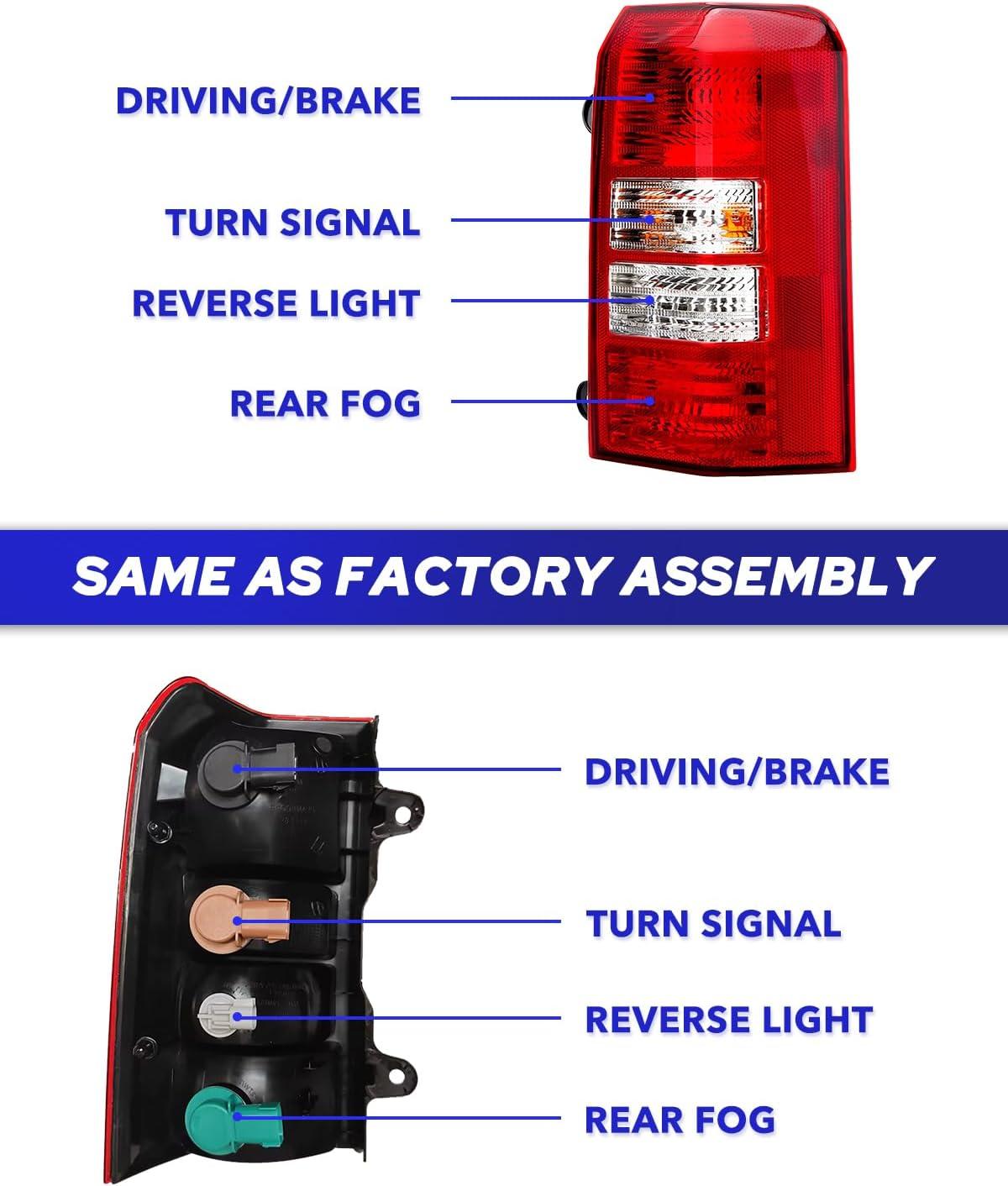 DRIVING/BRAKE

TURN SIGNAL

REVERSE LIGHT

REAR FOG

SAME AS FACTORY ASSEMBLY

DRIVING/BRAKE

TURN SIGNAL

REVERSE LIGHT

REAR FOG