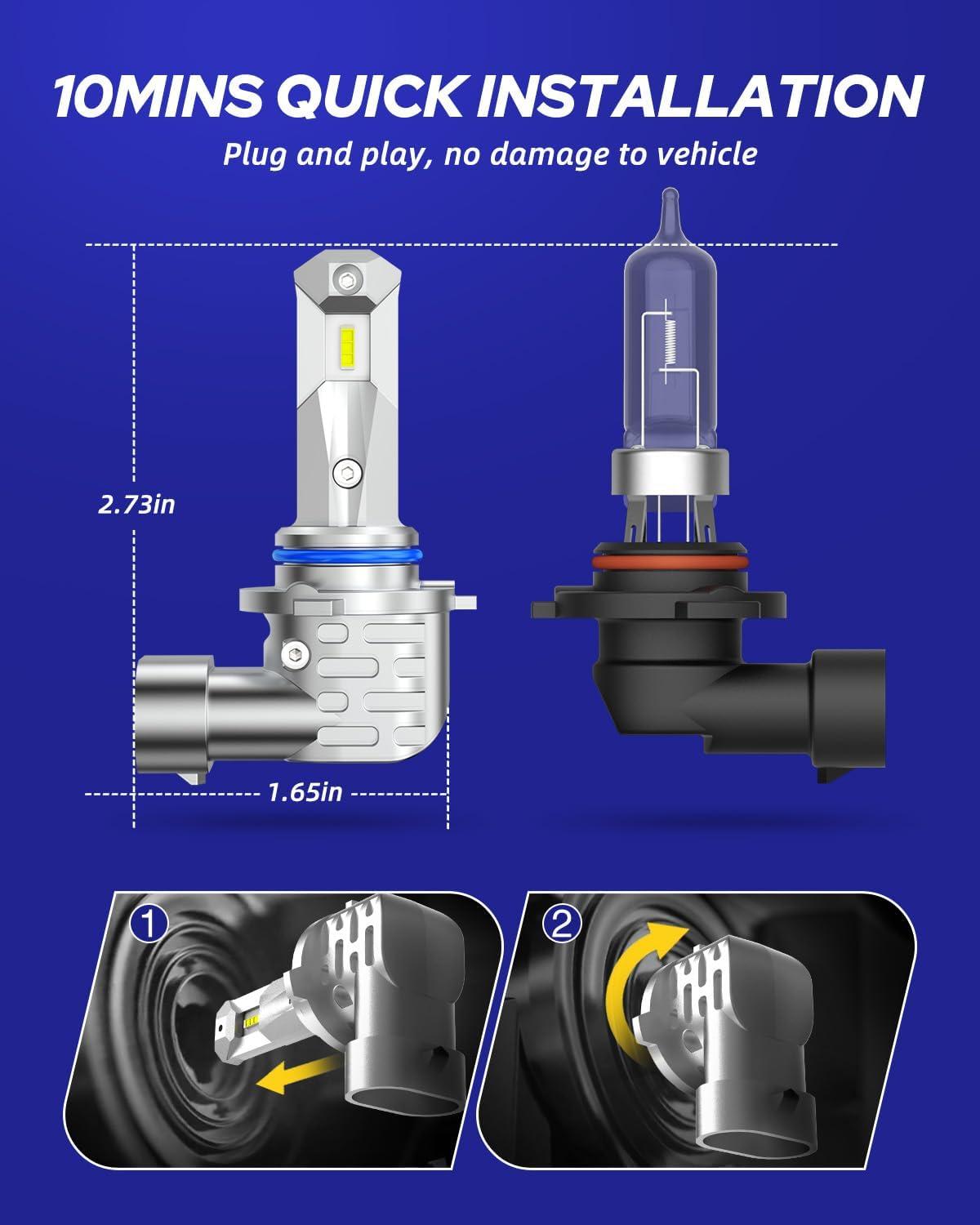 10MINS QUICK INSTALLATION

Plug and play, no damage to vehicle

2.73in

1.65in

1

2