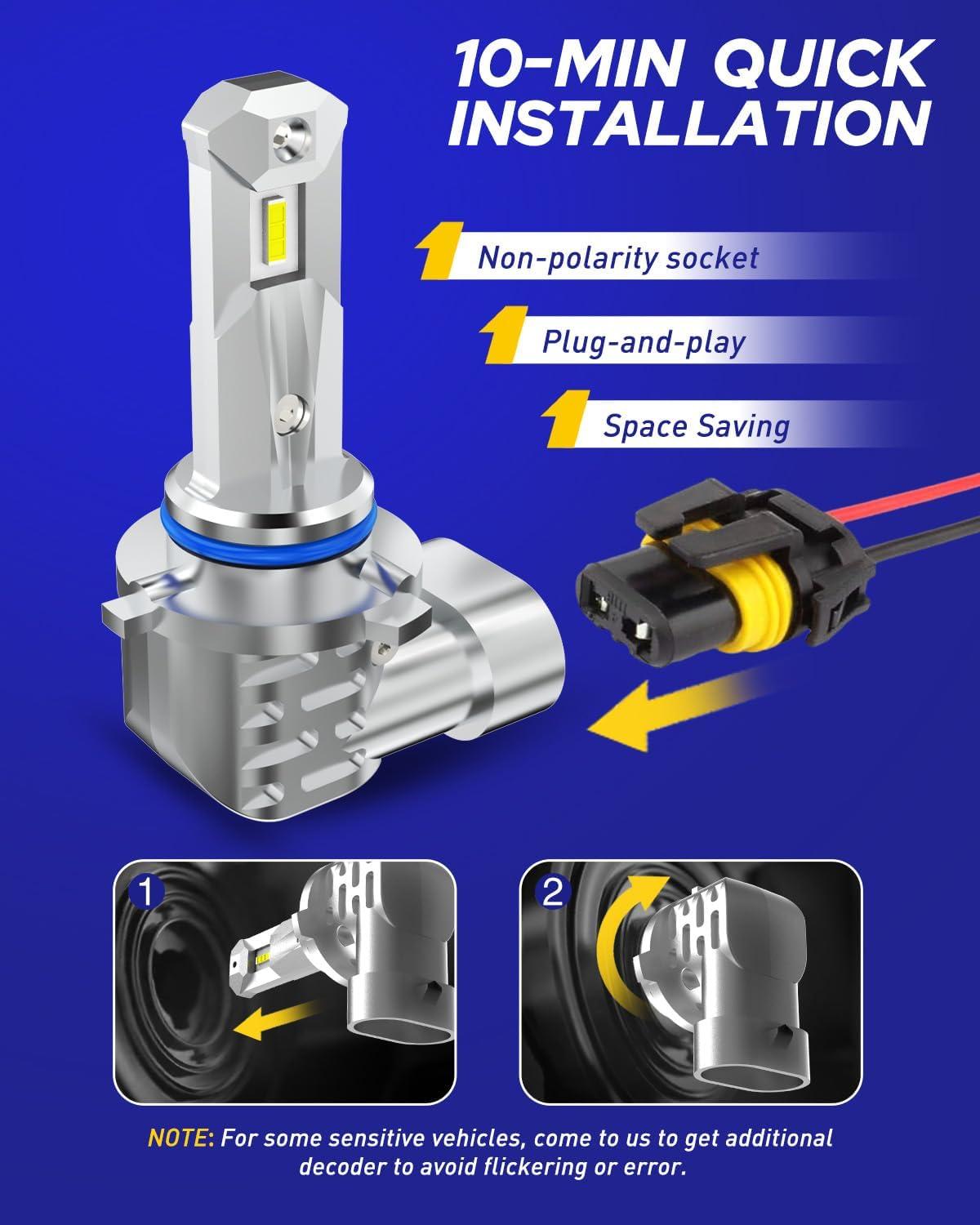 10-MIN QUICK INSTALLATION

Non-polarity socket

Plug-and-play

Space Saving

1

2

NOTE: For some sensitive vehicles, come to us to get additional decoder to avoid flickering or error.