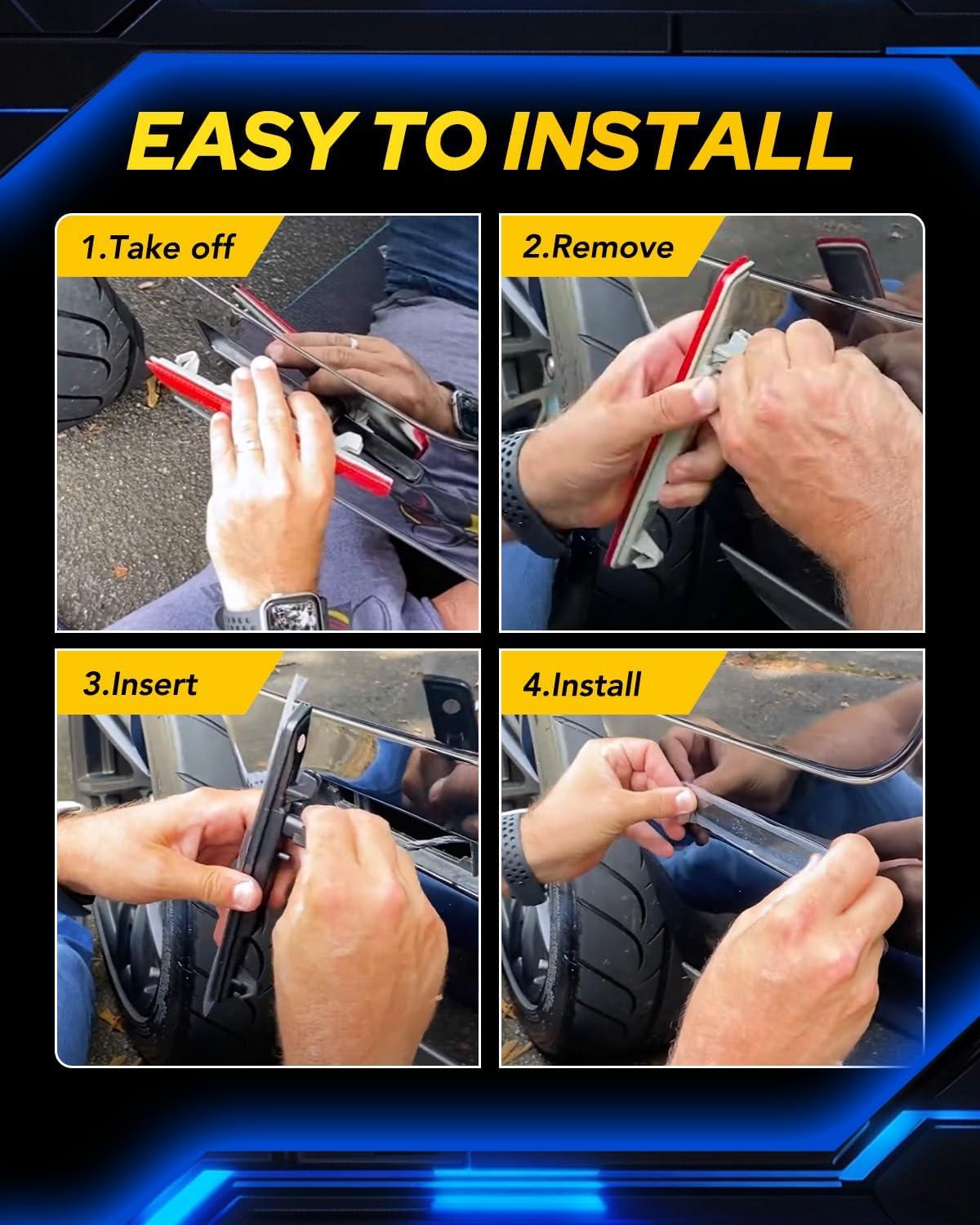 EASY TO INSTALL

1.Take off

2.Remove

3.Insert

4.Install