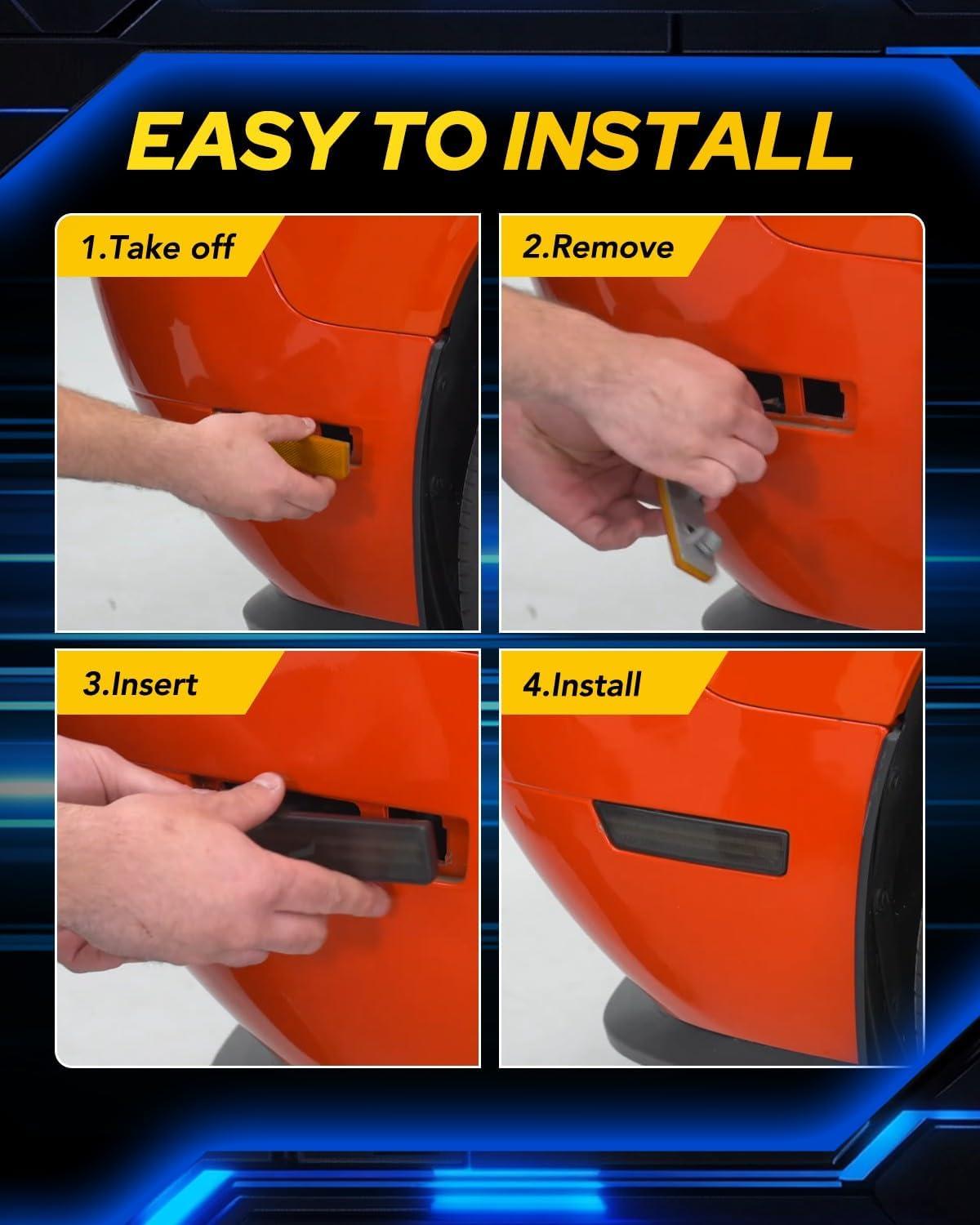 EASY TO INSTALL

1.Take off

2.Remove

3.Insert

4.Install