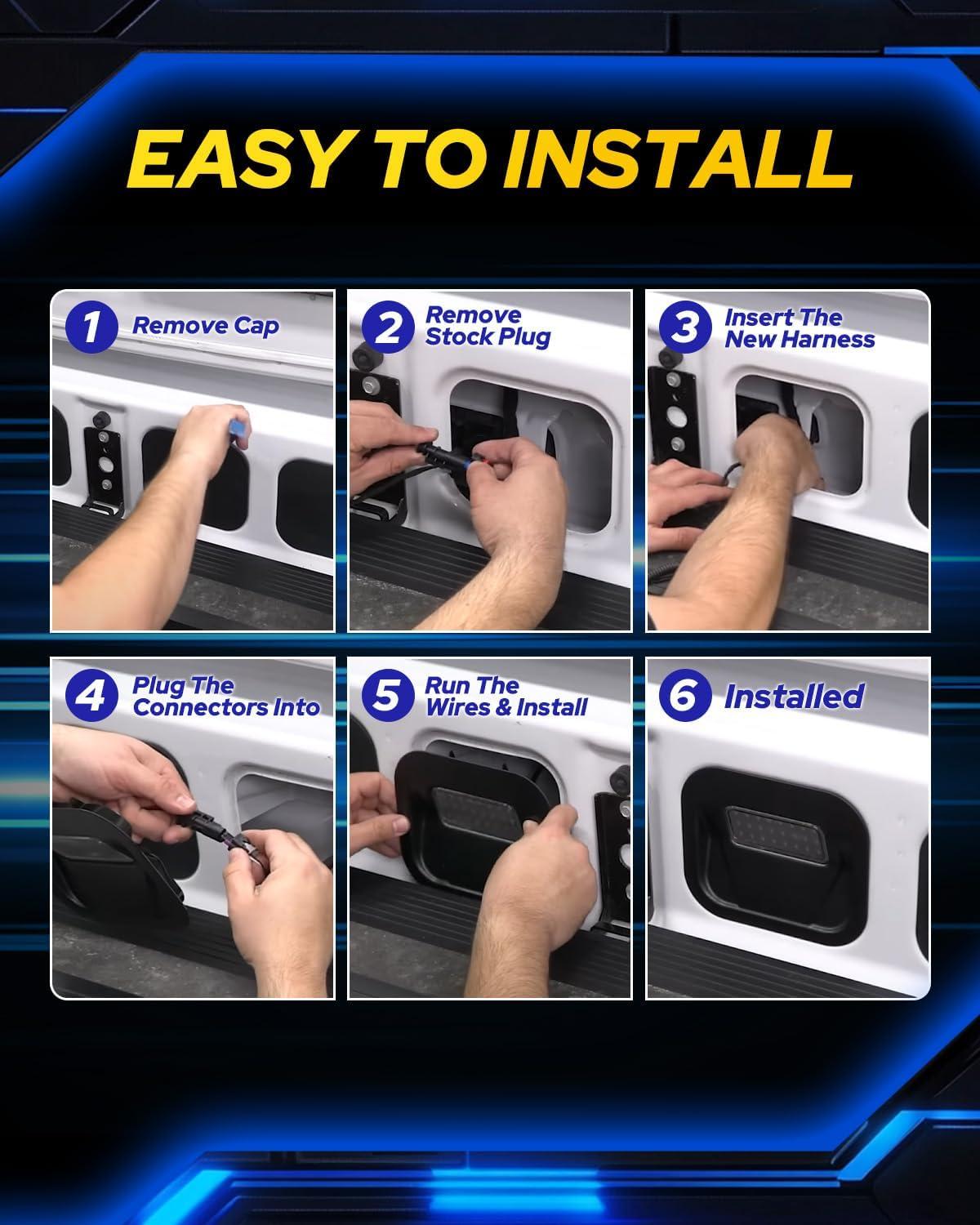 EASY TO INSTALL

1 Remove Cap

2 Remove Stock Plug

3 Insert The New Harness

4 Plug The Connectors Into

5 Run The Wires & Install

6 Installed