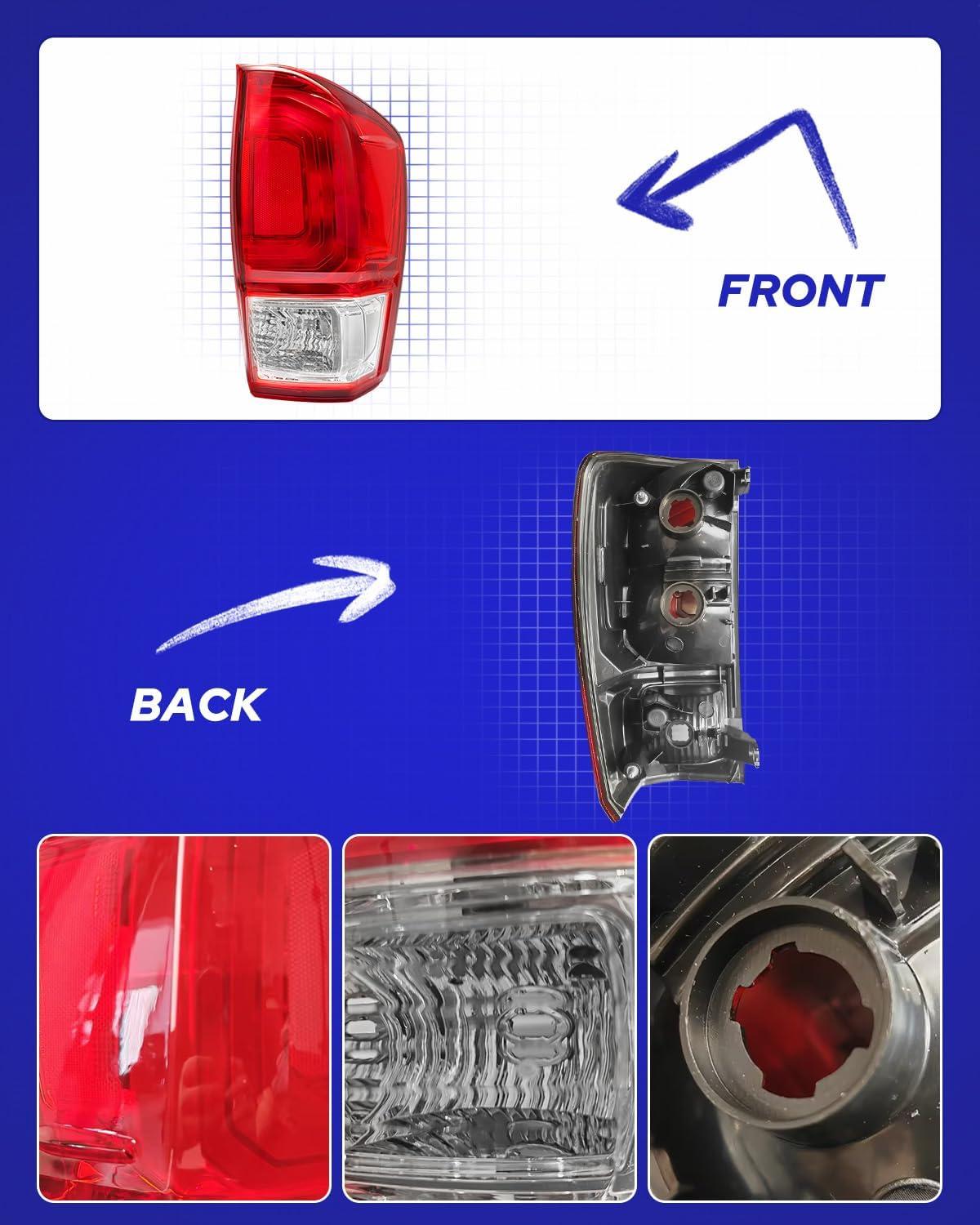 FRONT

BACK