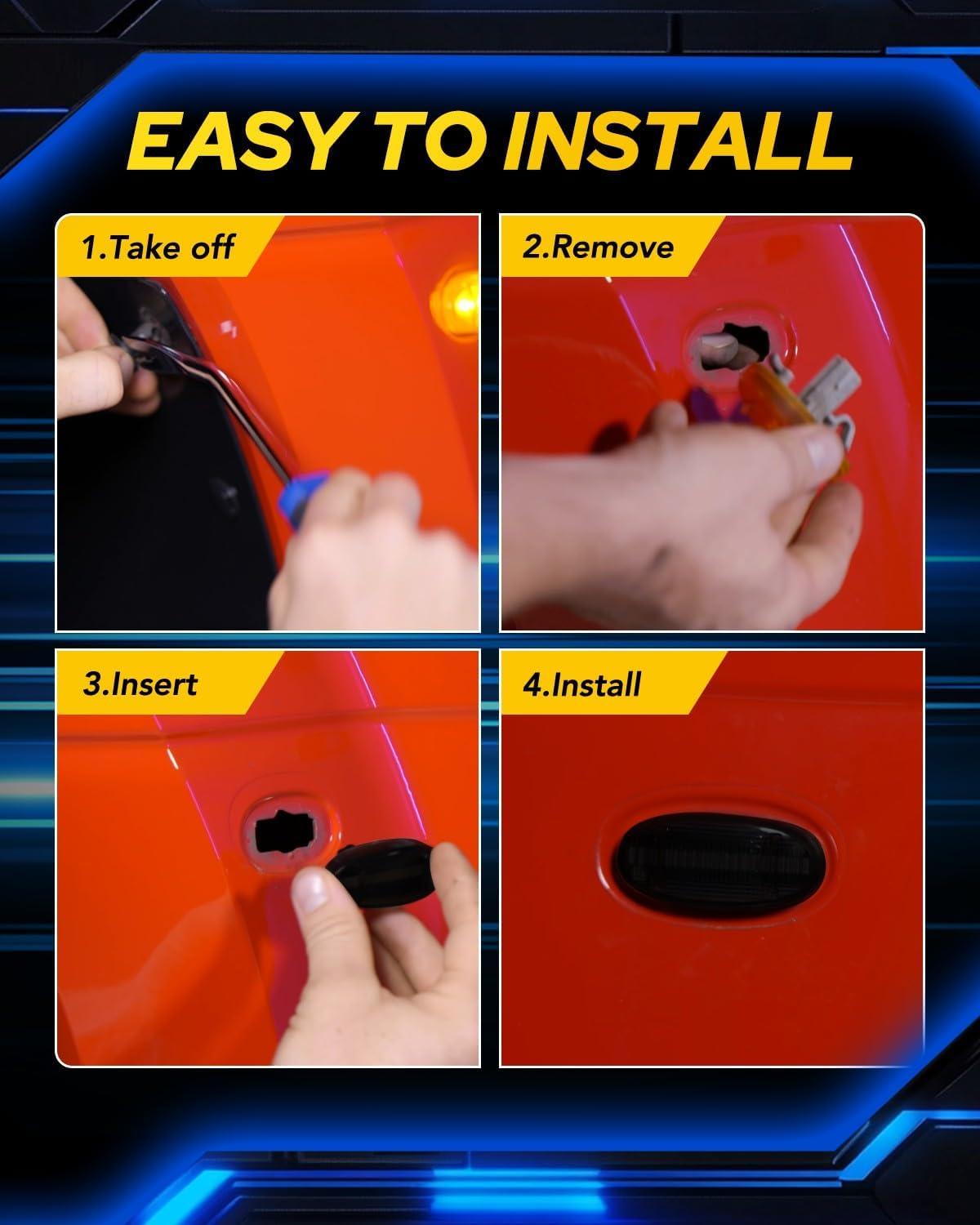 EASY TO INSTALL

1.Take off

2.Remove

3.Insert

4.Install