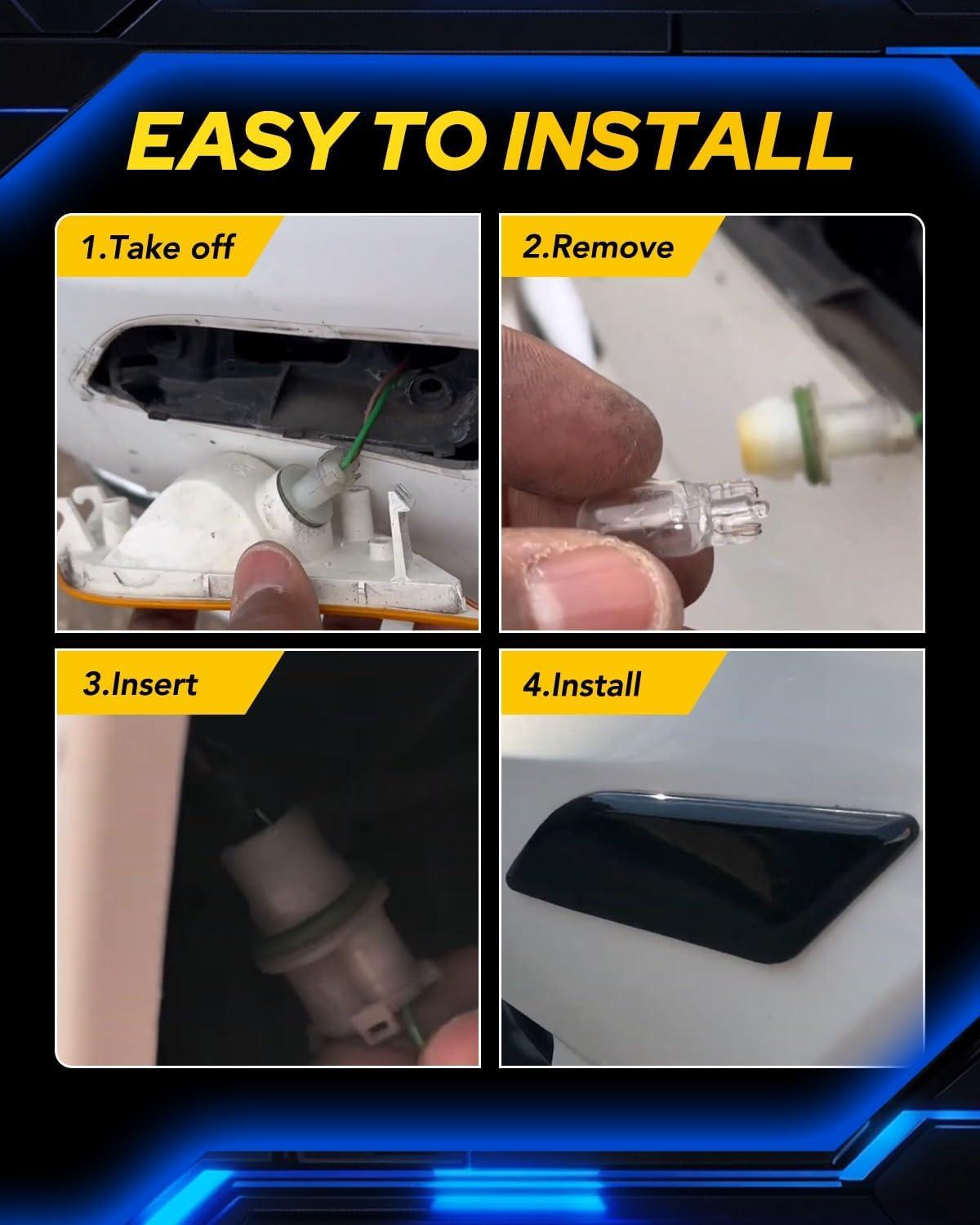 EASY TO INSTALL

1.Take off

2.Remove

3.Insert

4.Install