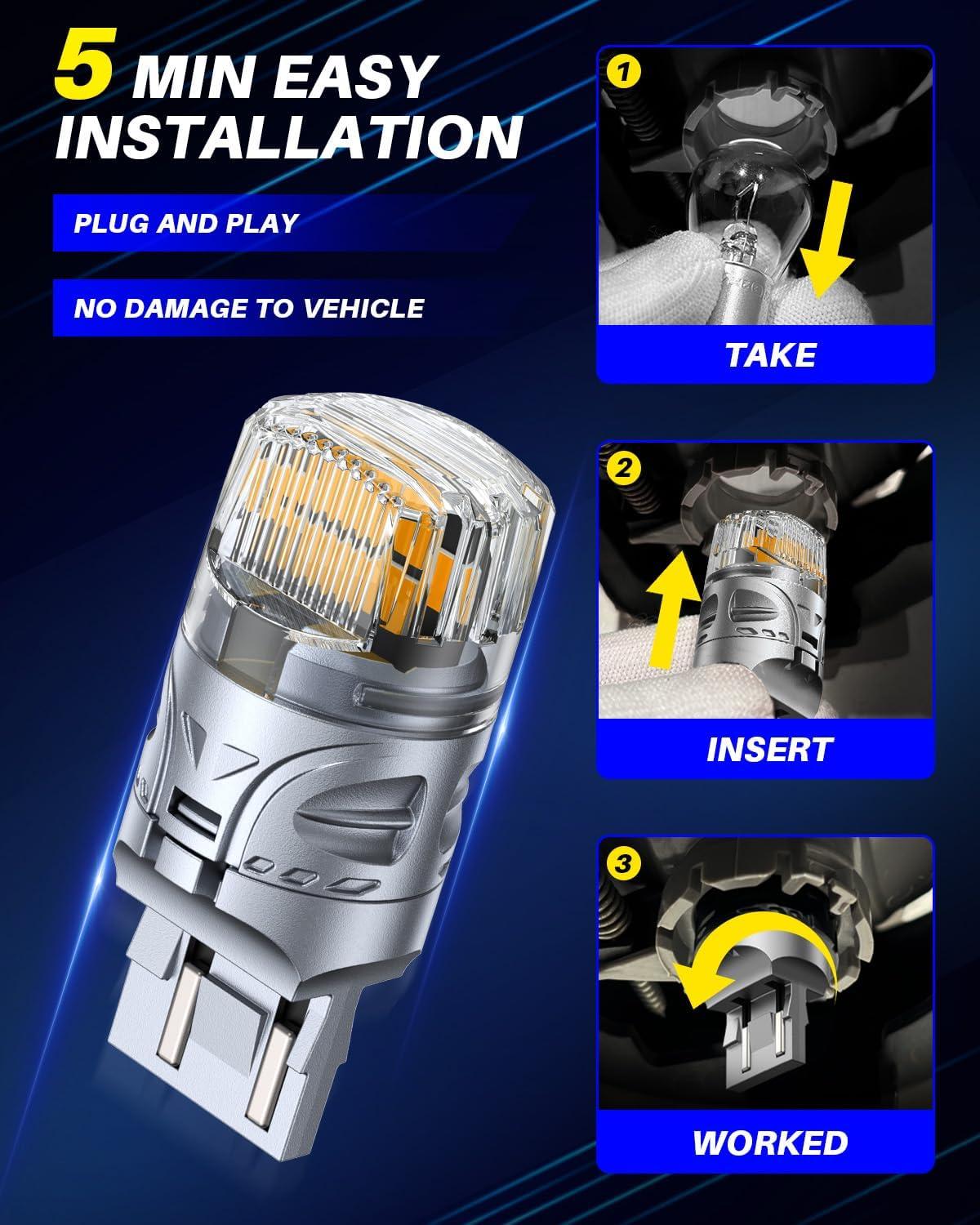 5 MIN EASY INSTALLATION

PLUG AND PLAY

NO DAMAGE TO VEHICLE

1

TAKE

2

INSERT

3

WORKED