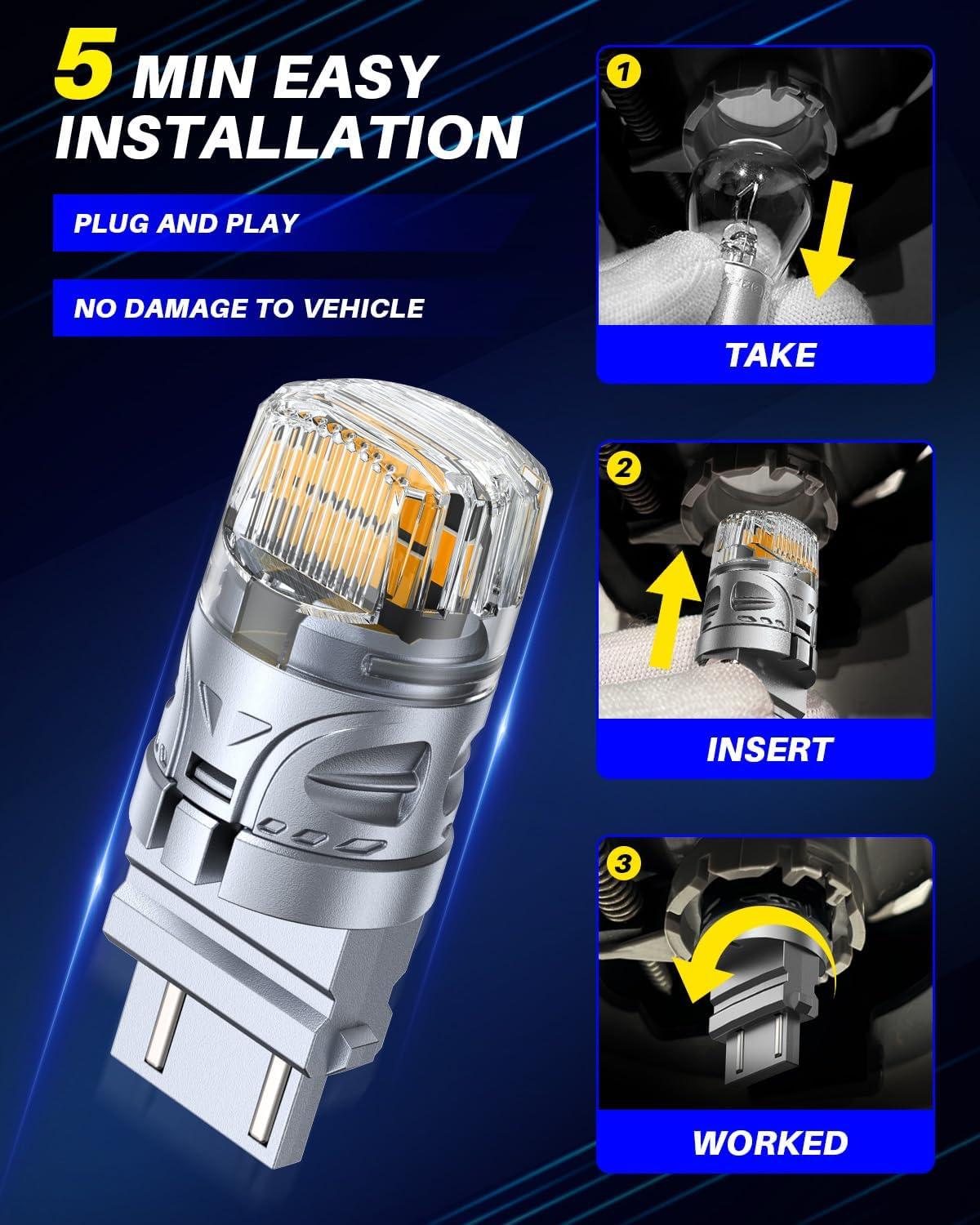 5 MIN EASY INSTALLATION

PLUG AND PLAY

NO DAMAGE TO VEHICLE

1

TAKE

2

INSERT

3

WORKED