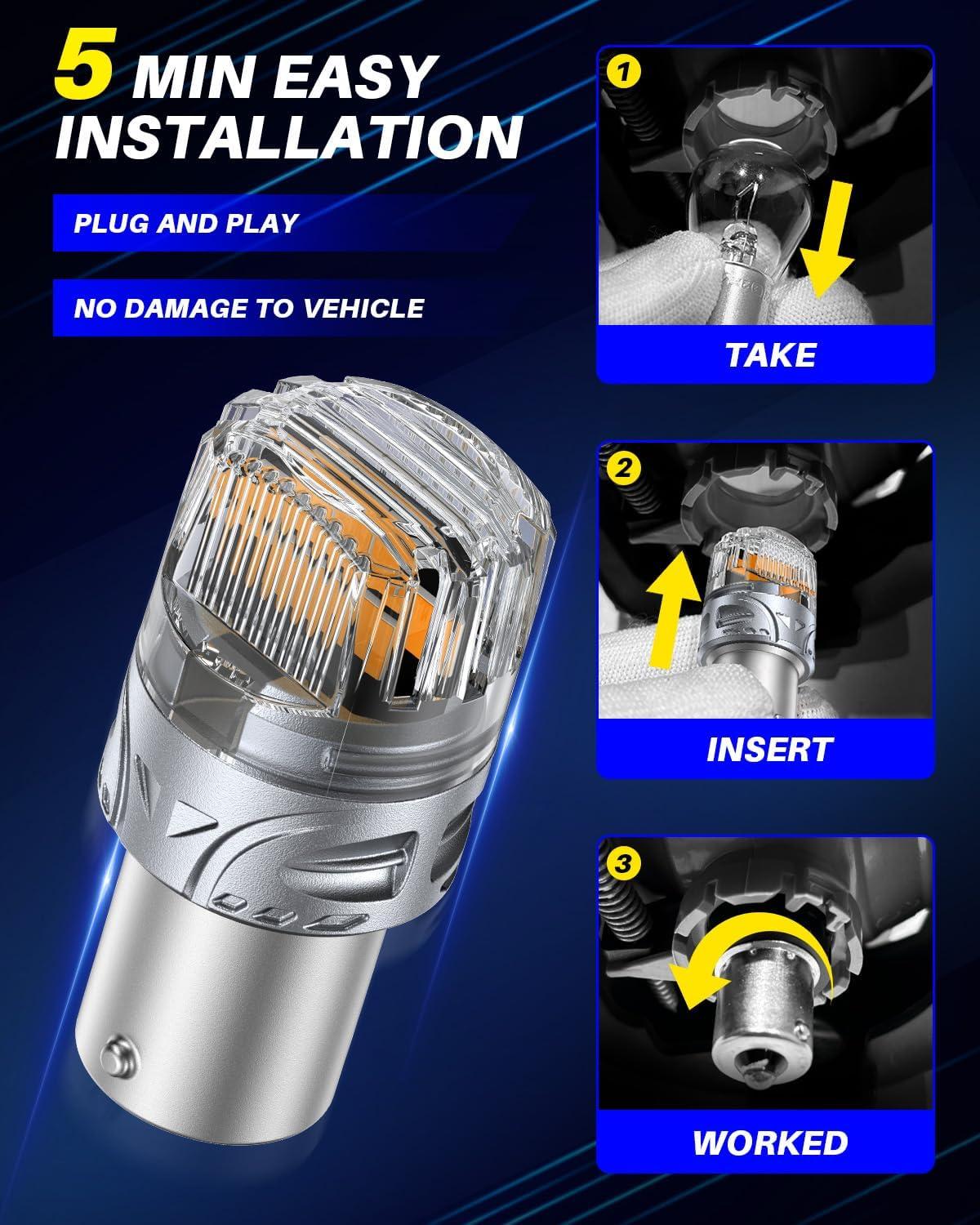 5 MIN EASY INSTALLATION

PLUG AND PLAY

NO DAMAGE TO VEHICLE

1

TAKE

2

INSERT

3

WORKED