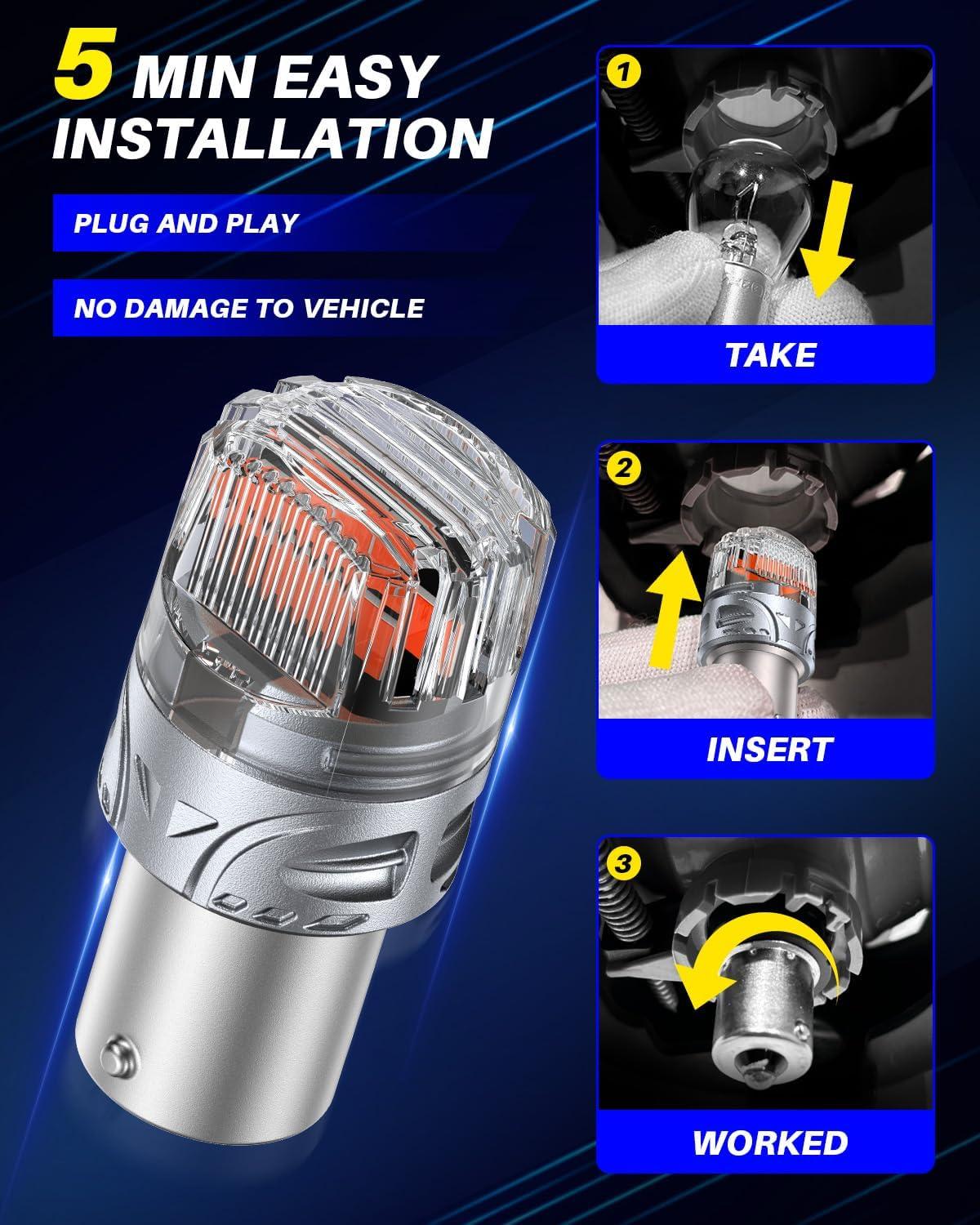 5 MIN EASY INSTALLATION

PLUG AND PLAY

NO DAMAGE TO VEHICLE

1

TAKE

2

INSERT

3

WORKED