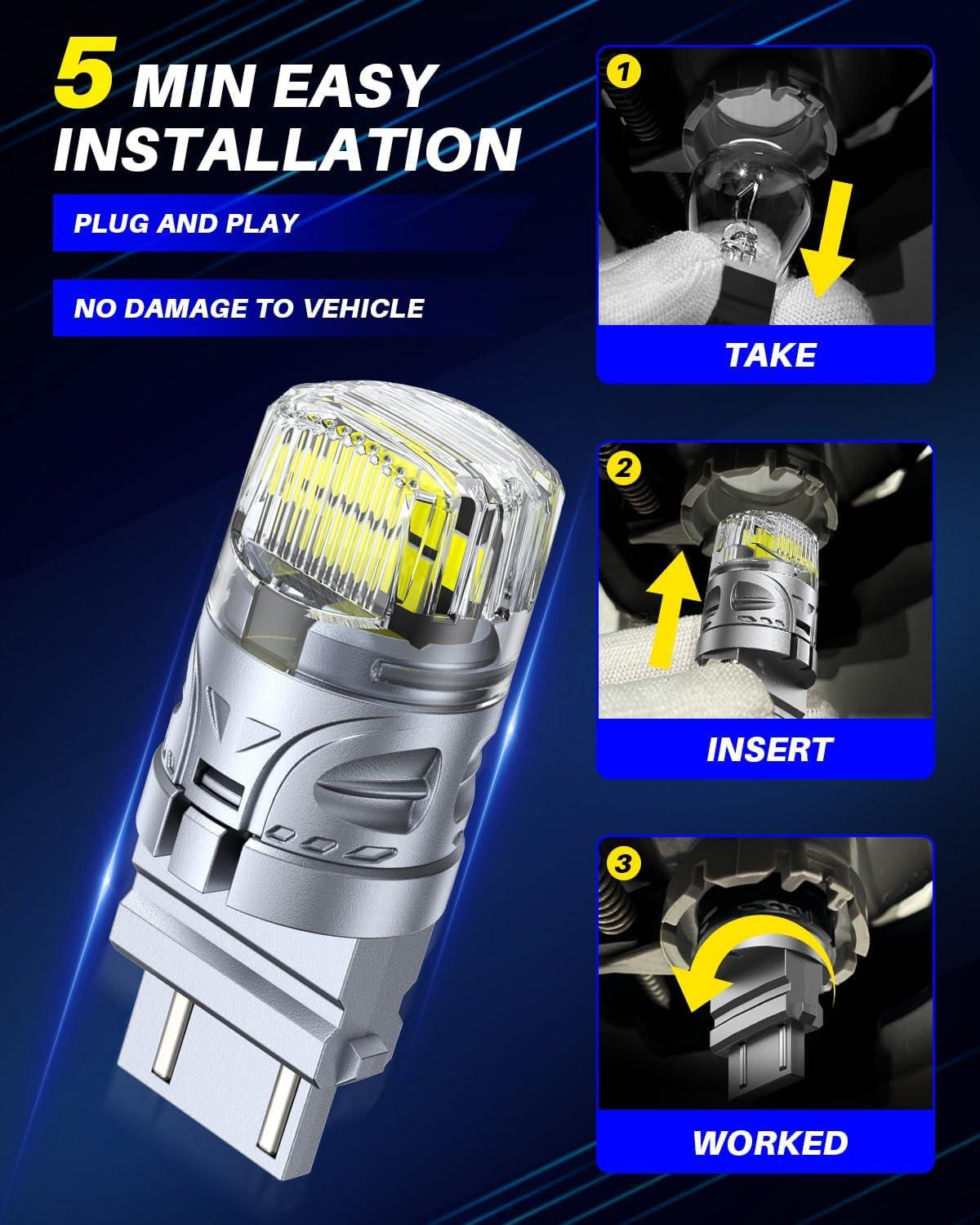 5 MIN EASY INSTALLATION

PLUG AND PLAY

NO DAMAGE TO VEHICLE

1

TAKE

2

INSERT

3

WORKED