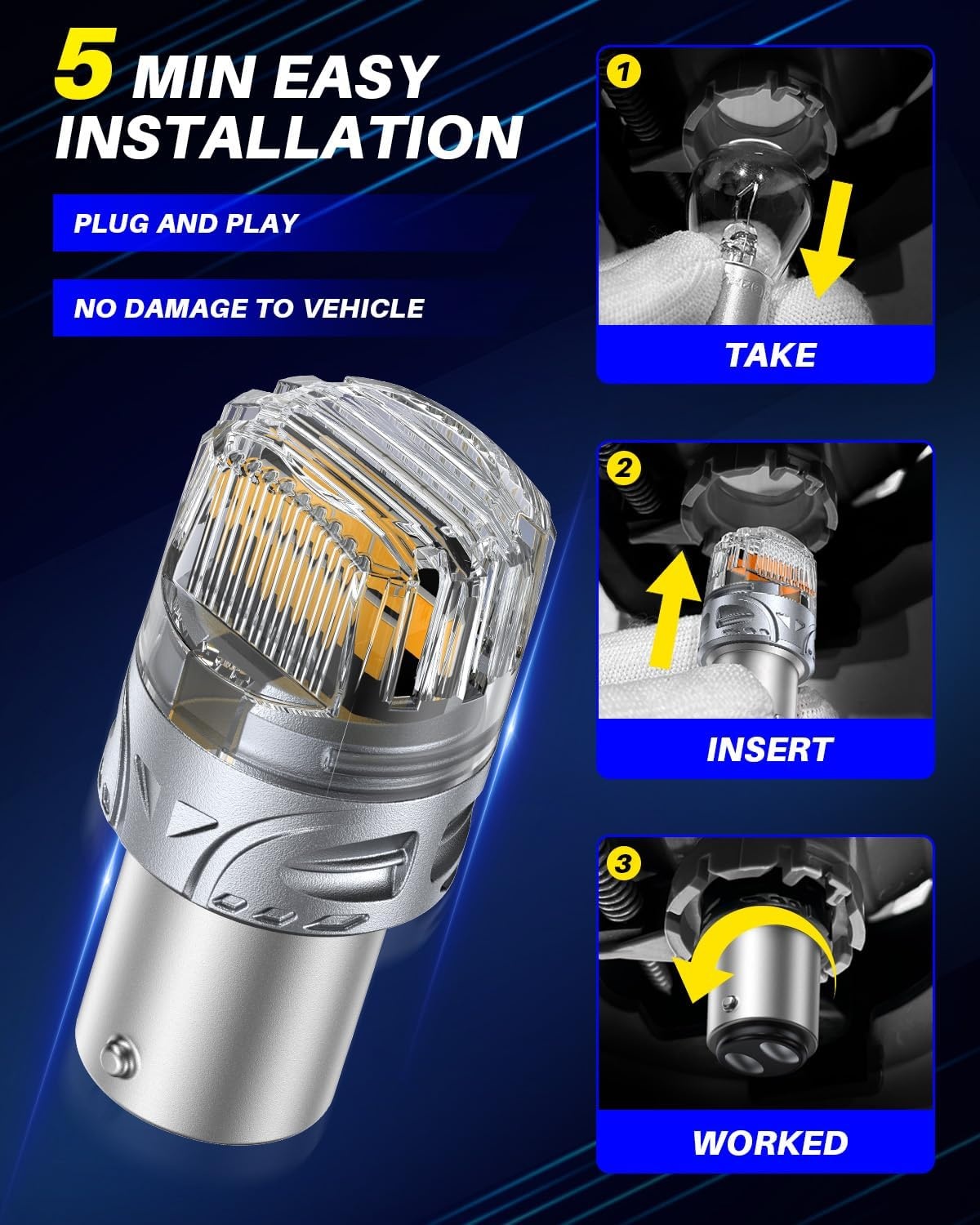 5 MIN EASY INSTALLATION

PLUG AND PLAY

NO DAMAGE TO VEHICLE

1

TAKE

2

INSERT

3

WORKED