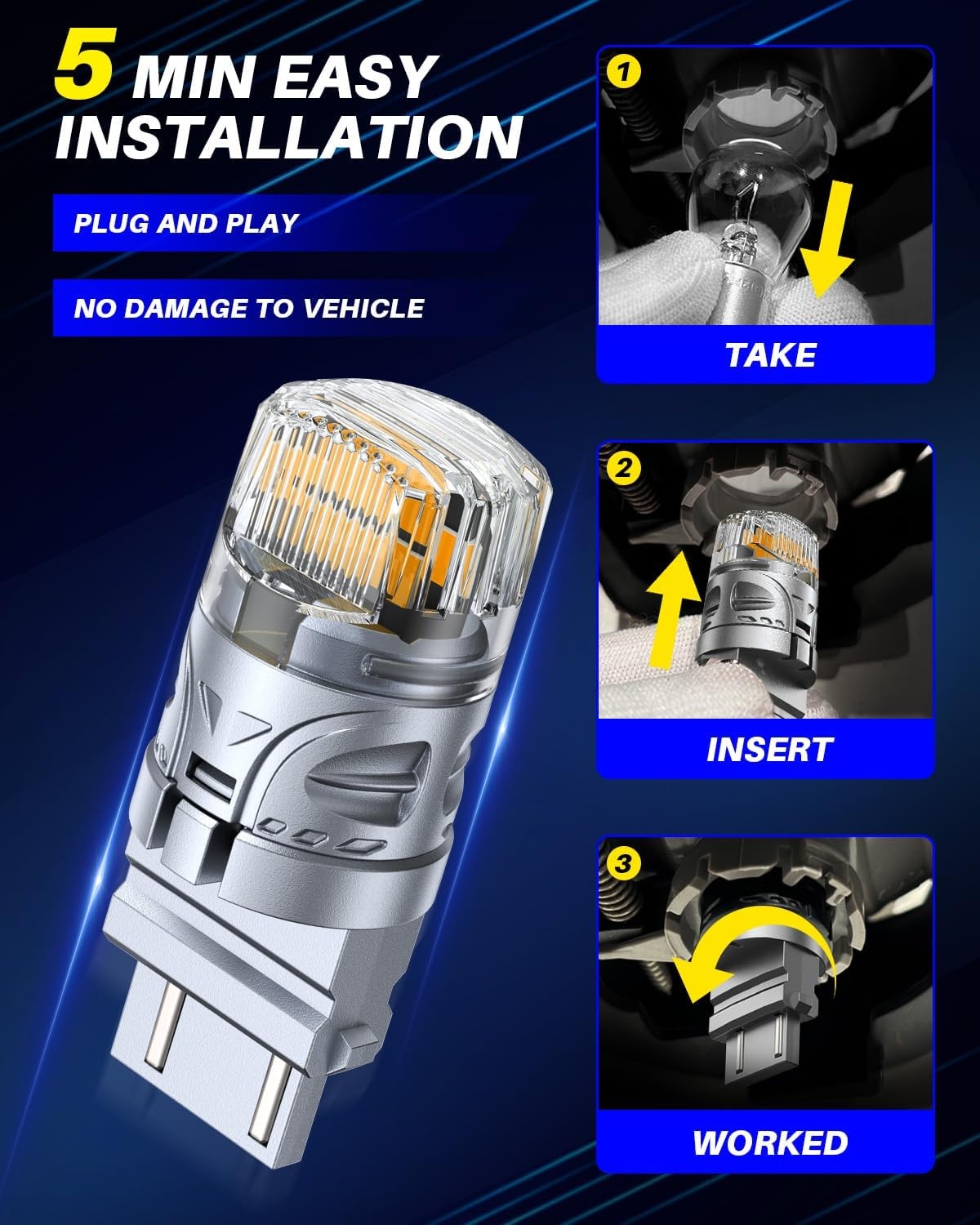 5 MIN EASY INSTALLATION

PLUG AND PLAY

NO DAMAGE TO VEHICLE

1

TAKE

2

INSERT

3

WORKED