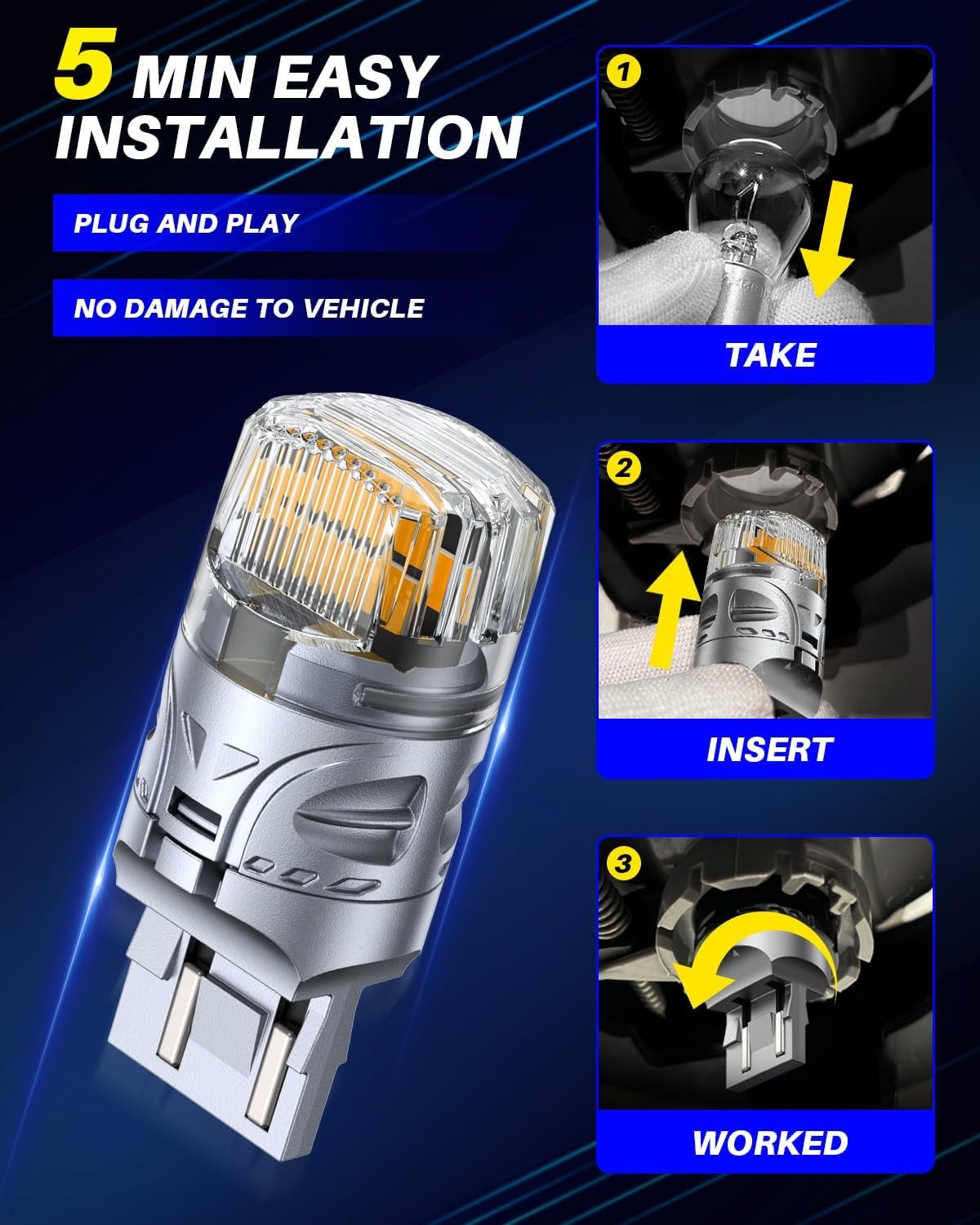 5 MIN EASY INSTALLATION

PLUG AND PLAY

NO DAMAGE TO VEHICLE

1

TAKE

2

INSERT

3

WORKED