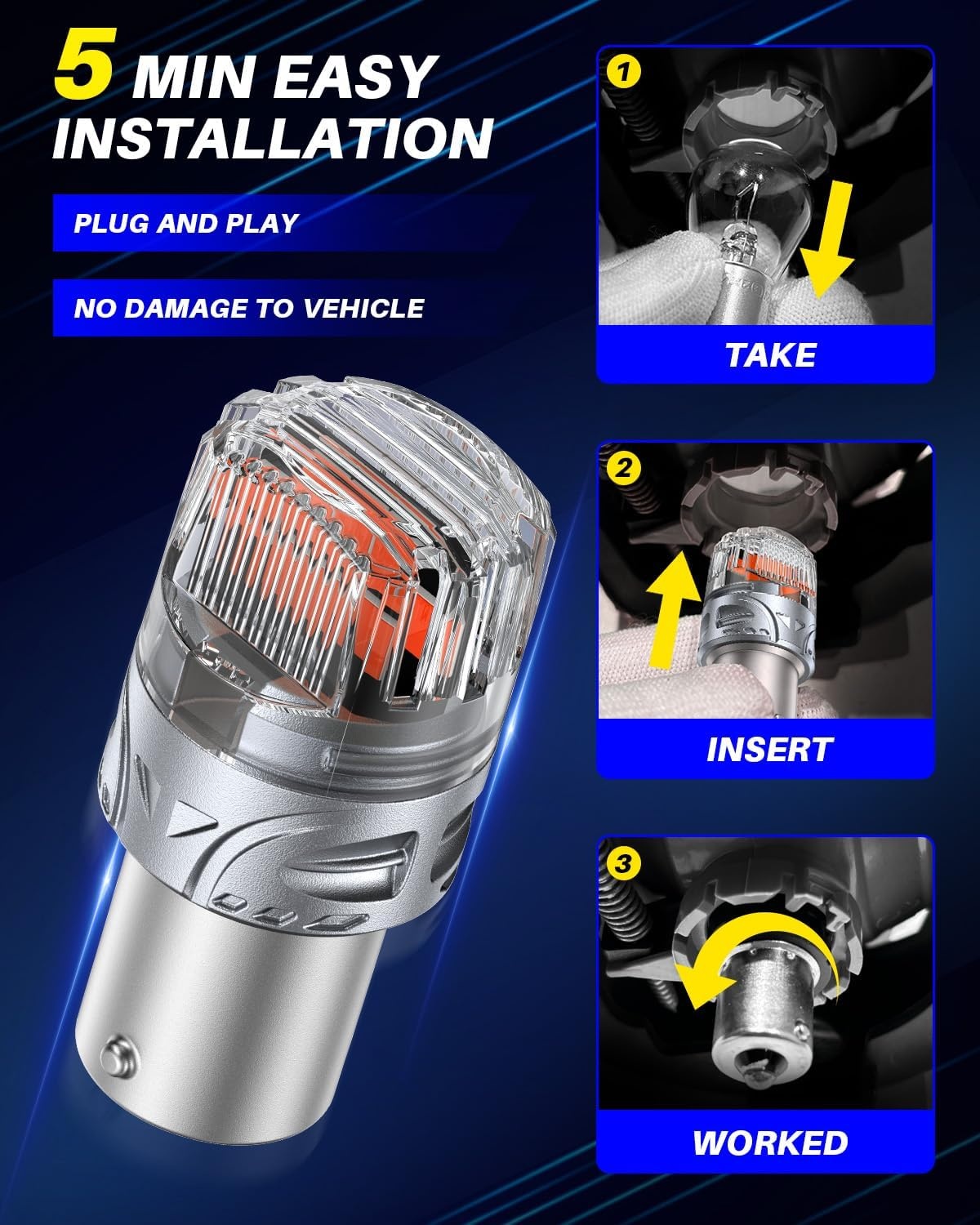 5 MIN EASY INSTALLATION

PLUG AND PLAY

NO DAMAGE TO VEHICLE

1

TAKE

2

INSERT

3

WORKED